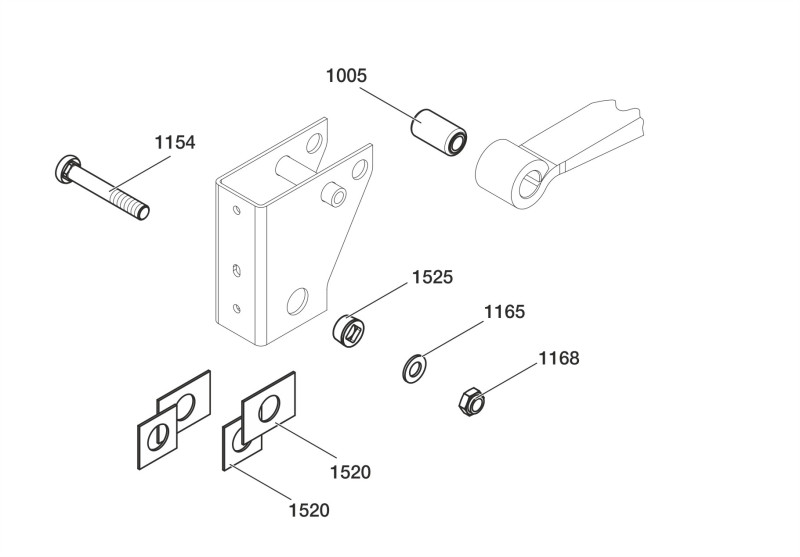 1005

1154

1525

1165

1168

1520

1520